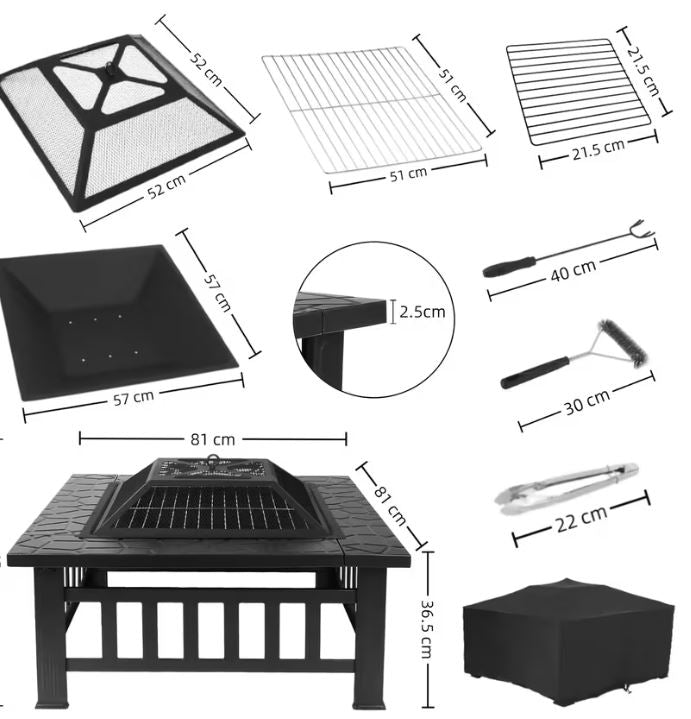 52 cm
52 cm
51 cm
51 cm
21.5 cm
21.5 cm
57 cm
57 cm
2.5cm
40 cm
30 cm
81 cm
81 cm
22 cm
36.5 cm